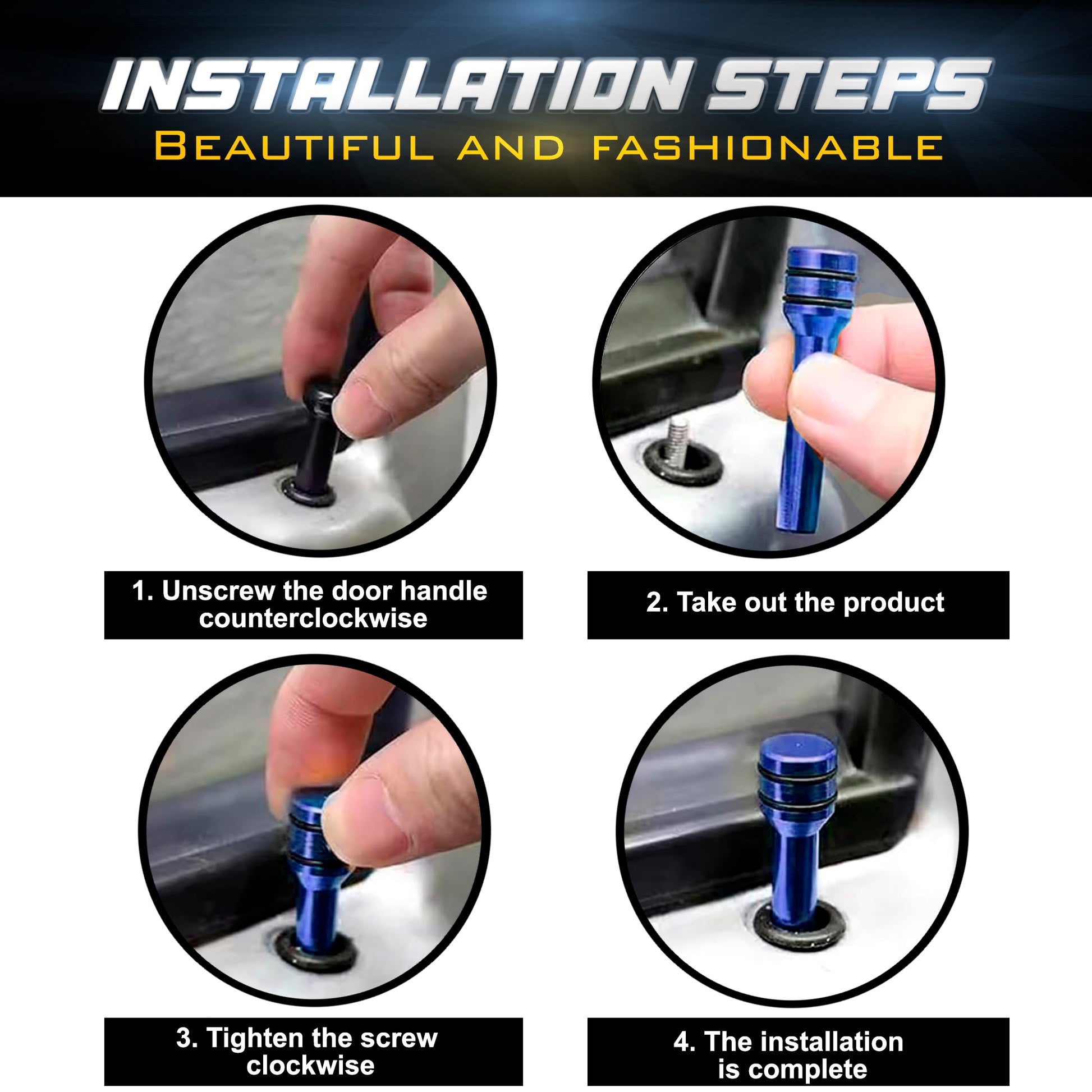 INSTALLATION STEPS
BEAUTIFUL AND FASHIONABLE

1. Unscrew the door handle counterclockwise

2. Take out the product

3. Tighten the screw clockwise

4. The installation is complete